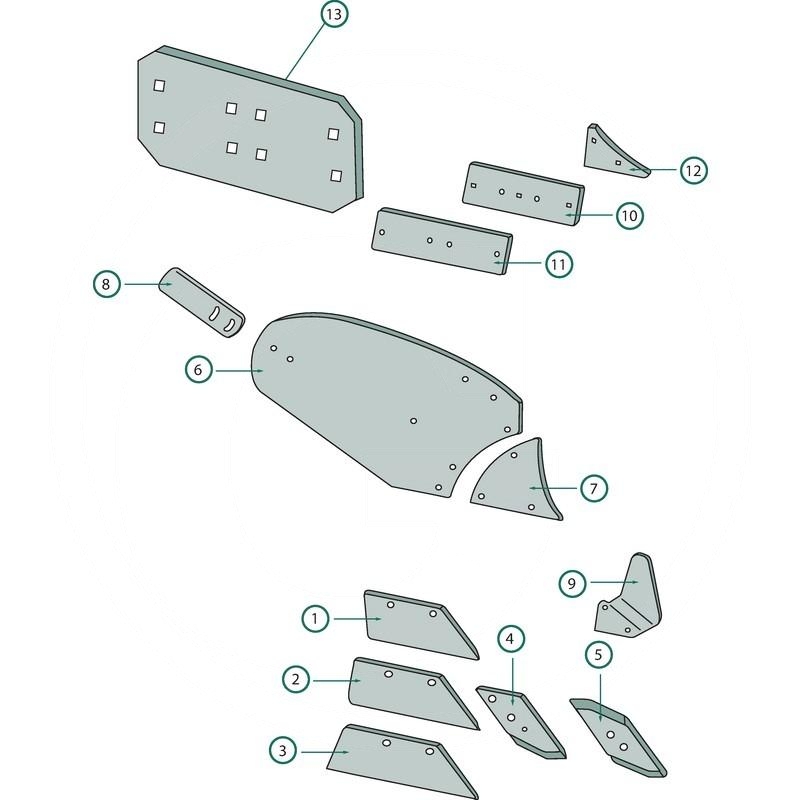 13
12
10
11
8
6
7
9
1
4
5
2
3